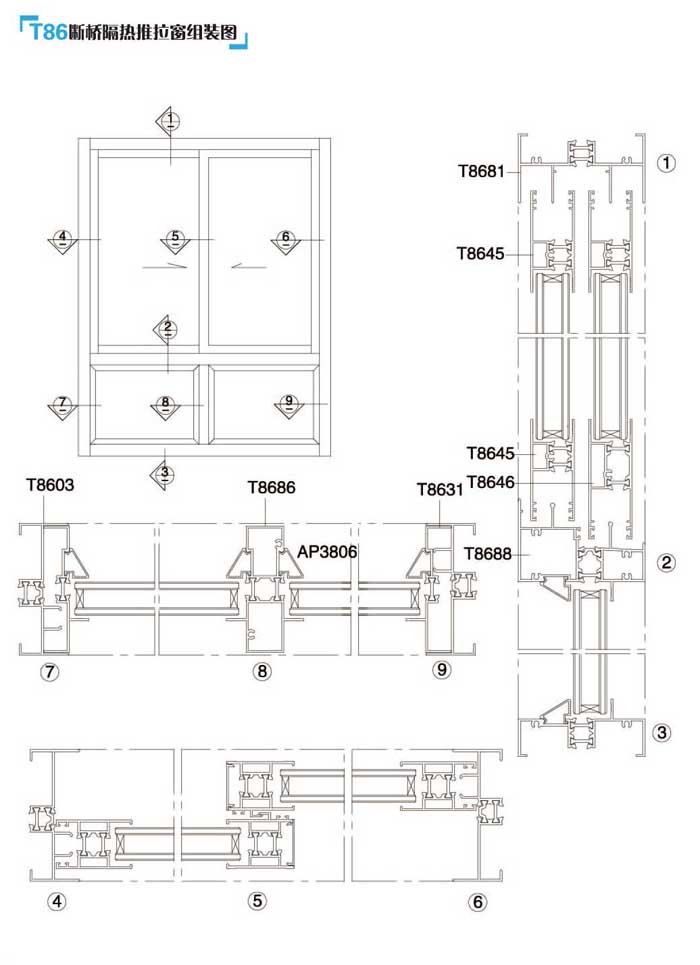 T86断桥隔热推拉窗组装图

1
4
5
6
2
7
8
9
3

T8681
1
T8645
T8645
T8646
T8688
2
3

T8603
T8686
T8631
AP3806
7
8
9

4
5
6